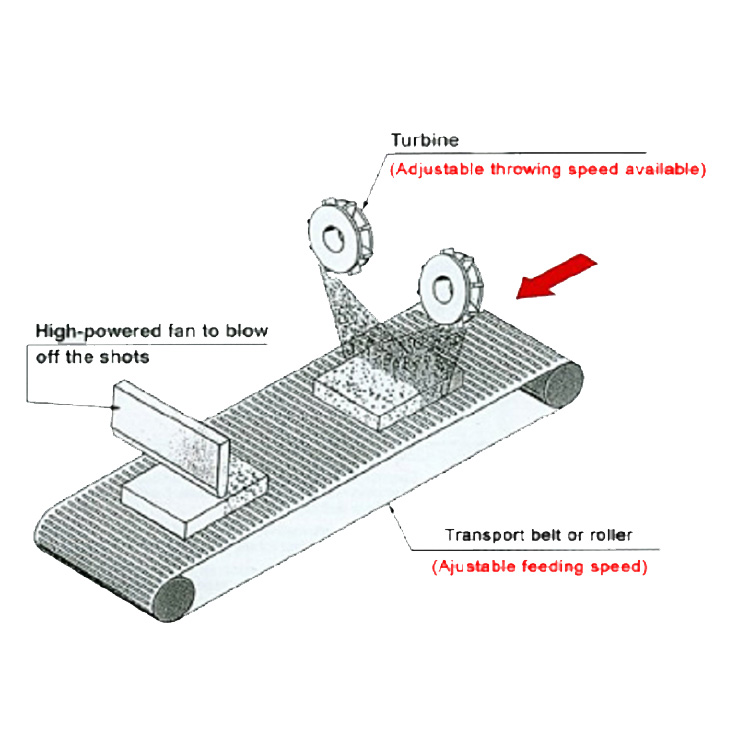 Turbine
(Adjustable throwing speed available)

High-powered fan to blow off the shots

Transport belt or roller
(Ajustable feeding speed)