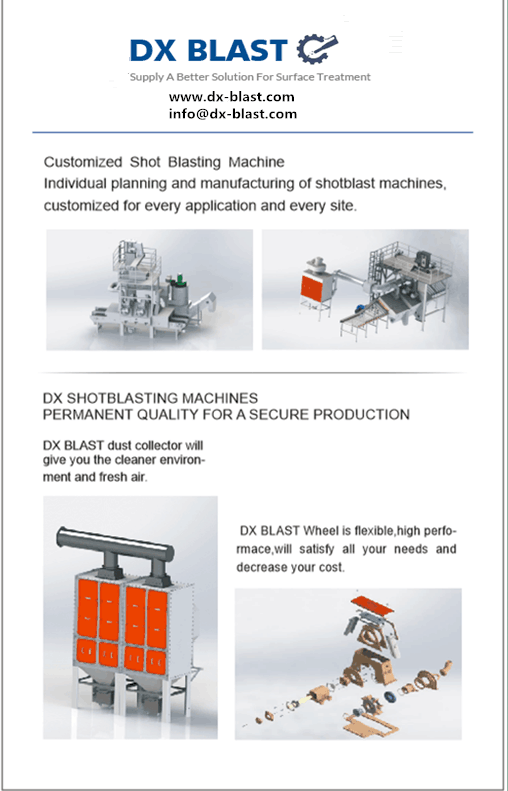 DX BLAST

Supply A Better Solution For Surface Treatment

www.dx-blast.com
info@dx-blast.com

Customized Shot Blasting Machine
Individual planning and manufacturing of shotblast machines, customized for every application and every site.

DX SHOTBLASTING MACHINES
PERMANENT QUALITY FOR A SECURE PRODUCTION

DX BLAST dust collector will give you the cleaner environment and fresh air.

DX BLAST Wheel is flexible,high performace,will satisfy all your needs and decrease your cost.